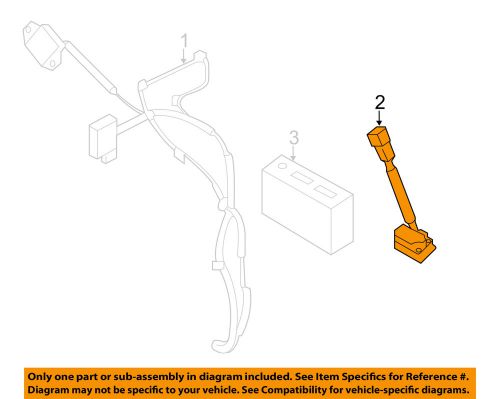 1

2

3

Only one part or sub-assembly in diagram included. See Item Specifics for Reference #. Diagram may not be specific to your vehicle. See Compatibility for vehicle-specific diagrams.