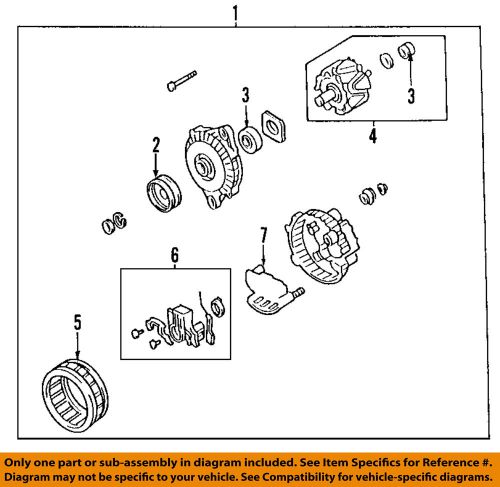 1
3
3
4
2
7
6
5

Only one part or sub-assembly in diagram included. See Item Specifics for Reference #.
Diagram may not be specific to your vehicle. See Compatibility for vehicle-specific diagrams.