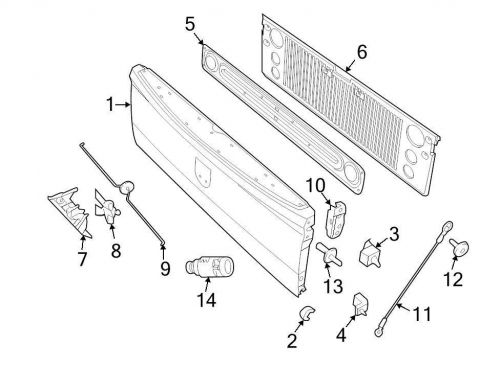 5
6
1
10
3
7
8
9
14
13
12
11
2
4