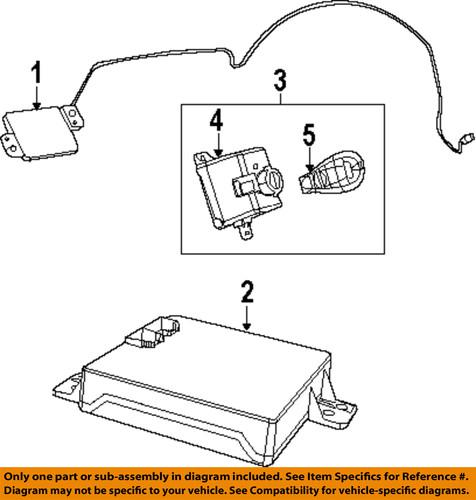 1

3

4

5

2

Only one part or sub-assembly in diagram included. See Item Specifics for Reference #.
Diagram may not be specific to your vehicle. See Compatibility for vehicle-specific diagrams.