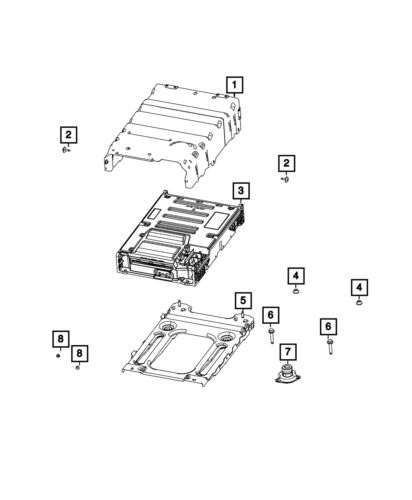 1
2
2
3
4
4
5
6
6
7
8
8