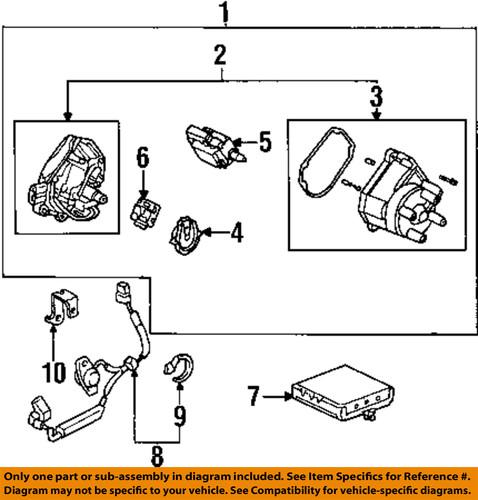 1
2
3
5
6
4
10
9
7
8

Only one part or sub-assembly in diagram included. See Item Specifics for Reference #. Diagram may not be specific to your vehicle. See Compatibility for vehicle-specific diagrams.