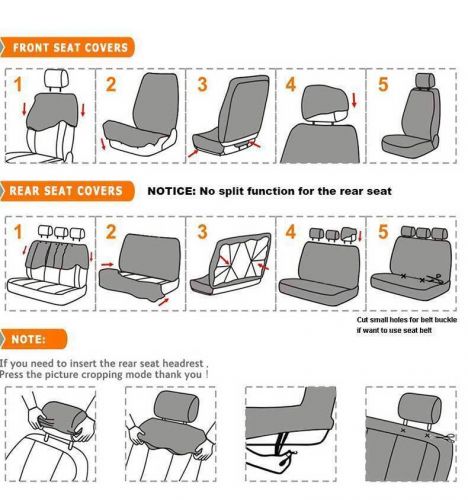 FRONT SEAT COVERS

1 2 3 4 5

REAR SEAT COVERS

NOTICE: No split function for the rear seat

1 2 3 4 5

Cut small holes for belt buckle if want to use seat belt

NOTE:

If you need to insert the rear seat headrest .
Press the picture cropping mode thank you !