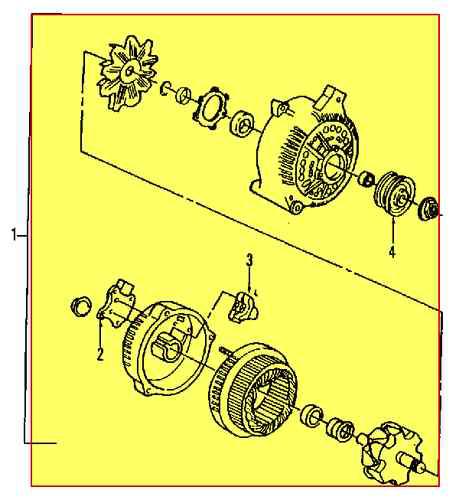 1
4
3
2