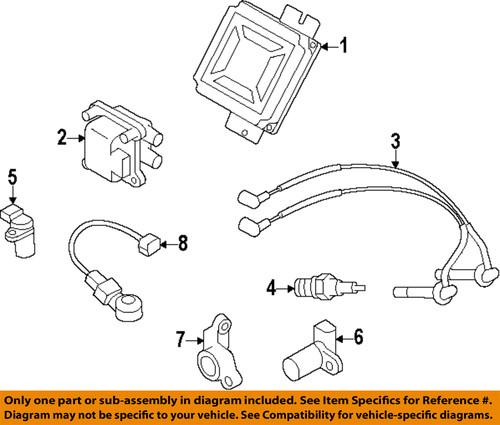 1
2
3
5
8
4
7
6

Only one part or sub-assembly in diagram included. See Item Specifics for Reference #.
Diagram may not be specific to your vehicle. See Compatibility for vehicle-specific diagrams.