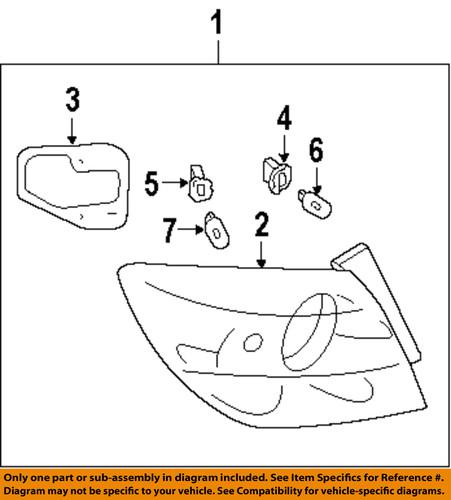 1
3
4
6
5
7
2

Only one part or sub-assembly in diagram included. See Item Specifics for Reference #. Diagram may not be specific to your vehicle. See Compatibility for vehicle-specific diagrams.