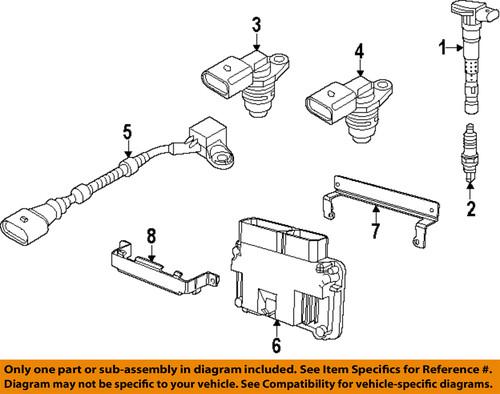 3
4
1
5
2
7
8
6

Only one part or sub-assembly in diagram included. See Item Specifics for Reference #. Diagram may not be specific to your vehicle. See Compatibility for vehicle-specific diagrams.