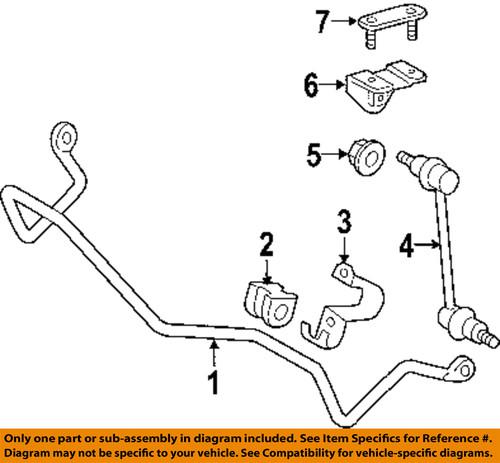 7
6
5
3
2
4
1

Only one part or sub-assembly in diagram included. See Item Specifics for Reference #.
Diagram may not be specific to your vehicle. See Compatibility for vehicle-specific diagrams.