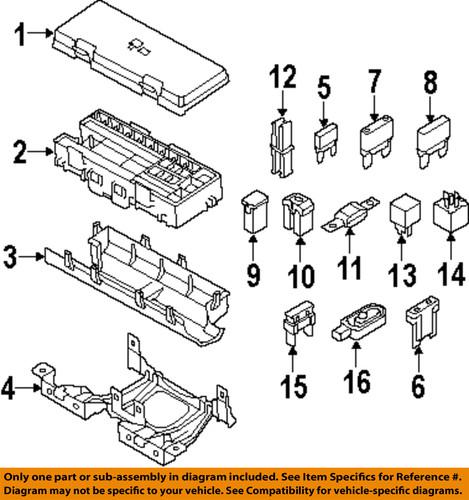 1
2
3
4
12
5
7
8
9
10
11
13
14
15
16
6

Only one part or sub-assembly in diagram included. See Item Specifics for Reference #. Diagram may not be specific to your vehicle. See Compatibility for vehicle-specific diagrams.