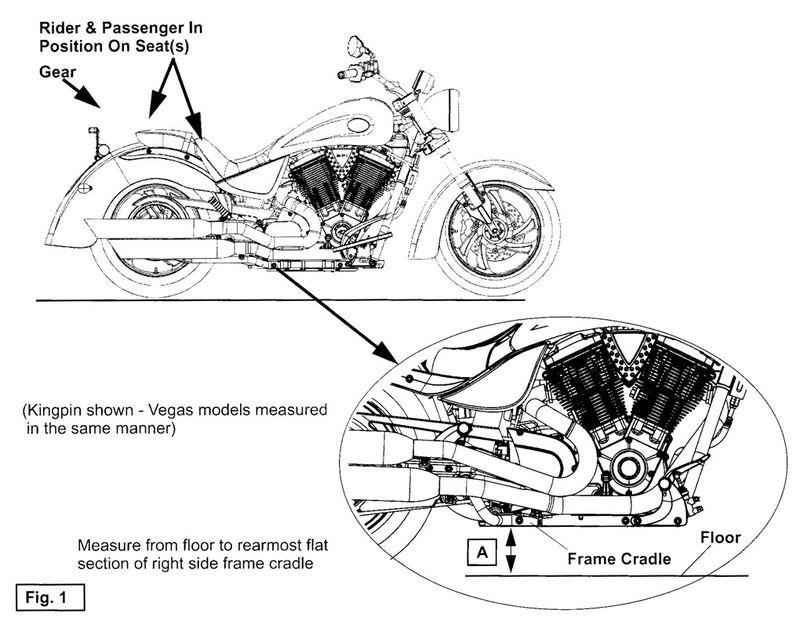 Rider & Passenger In Position On Seat(s)

Gear

(Kingpin shown - Vegas models measured in the same manner)

Measure from floor to rearmost flat section of right side frame cradle

A

Frame Cradle

Floor

Fig. 1