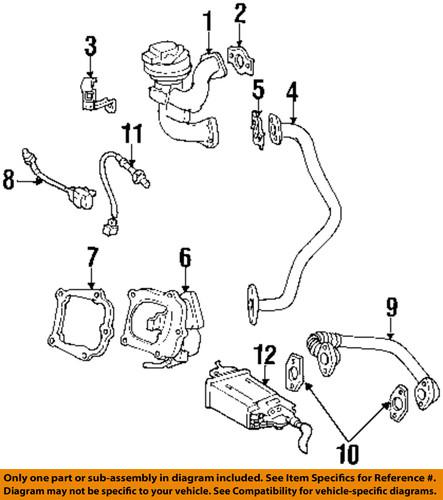 1
2
3
5
4
11
8
7
6
9
12
10

Only one part or sub-assembly in diagram included. See Item Specifics for Reference #. Diagram may not be specific to your vehicle. See Compatibility for vehicle-specific diagrams.