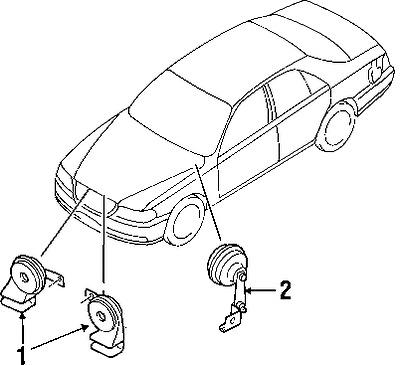 2

1