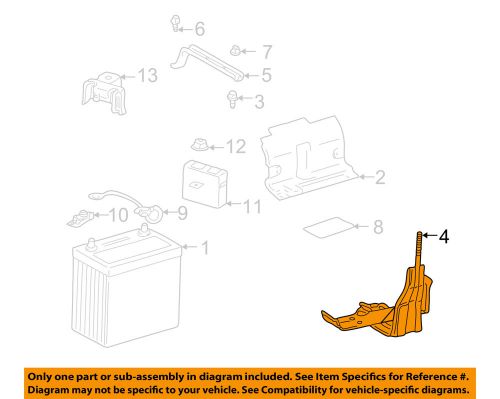 6
7
13
5
3
12
2
11
10
9
8
4
1

Only one part or sub-assembly in diagram included. See Item Specifics for Reference #. Diagram may not be specific to your vehicle. See Compatibility for vehicle-specific diagrams.