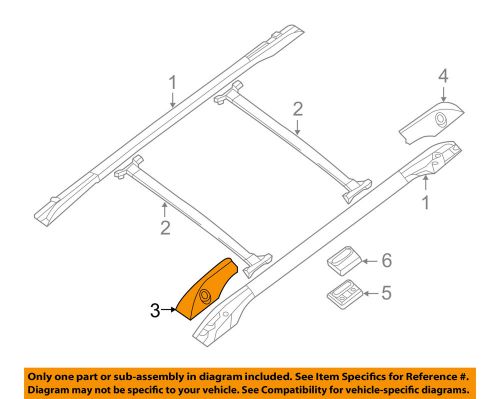 1
4
2
1
2
6
5
3

Only one part or sub-assembly in diagram included. See Item Specifics for Reference #. Diagram may not be specific to your vehicle. See Compatibility for vehicle-specific diagrams.