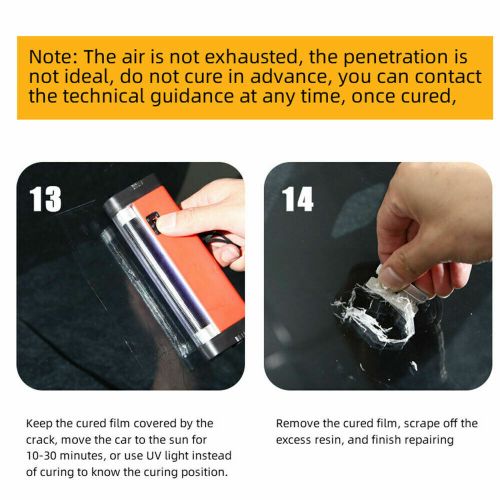 Note: The air is not exhausted, the penetration is not ideal, do not cure in advance, you can contact the technical guidance at any time, once cured,

13

Keep the cured film covered by the crack, move the car to the sun for 10-30 minutes, or use UV light instead of curing to know the curing position.

14

Remove the cured film, scrape off the excess resin, and finish repairing