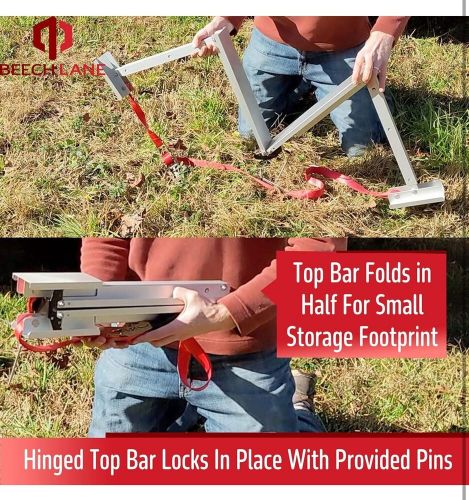 BEECH LANE

Top Bar Folds in Half For Small Storage Footprint

Hinged Top Bar Locks In Place With Provided Pins