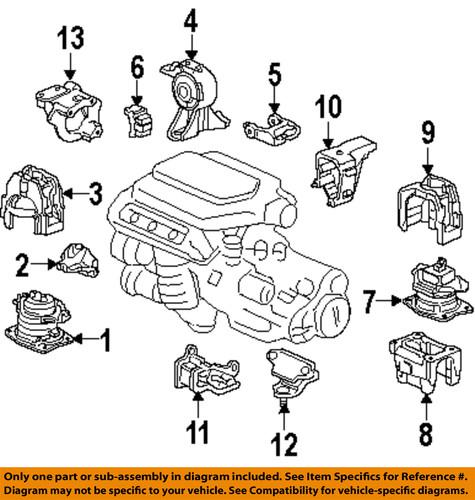 13
4
6
5
10
9
3
2
7
1
11
12
8

Only one part or sub-assembly in diagram included. See Item Specifics for Reference #.
Diagram may not be specific to your vehicle. See Compatibility for vehicle-specific diagrams.