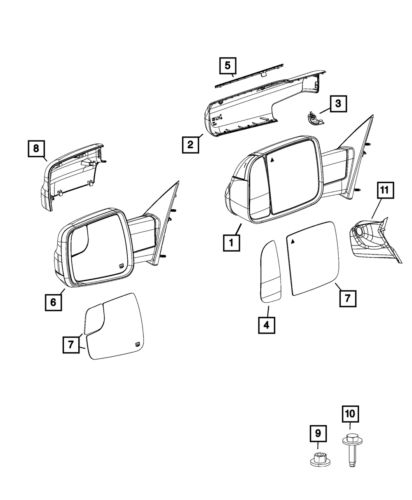 5
3
2
8
11
1
6
7
4
7
10
9