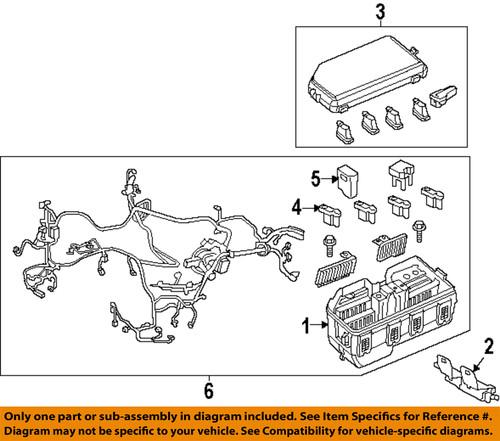 3

5

4

1

2

6

Only one part or sub-assembly in diagram included. See Item Specifics for Reference #.
Diagram may not be specific to your vehicle. See Compatibility for vehicle-specific diagrams.