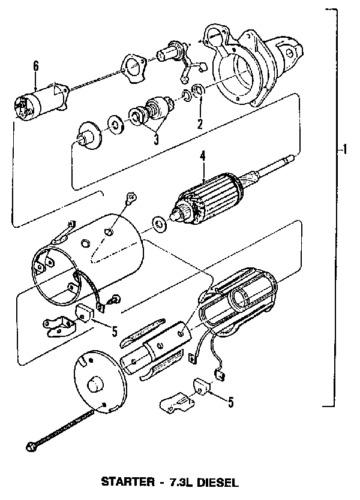 6
2
3
1
4
5
5
STARTER - 7.3L DIESEL