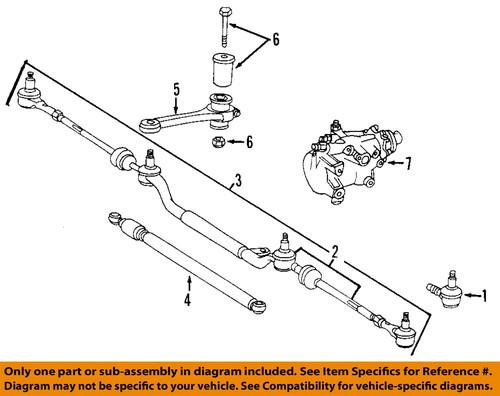 6

5

6

7

3

2

4

1

Only one part or sub-assembly in diagram included. See Item Specifics for Reference #.
Diagram may not be specific to your vehicle. See Compatibility for vehicle-specific diagrams.