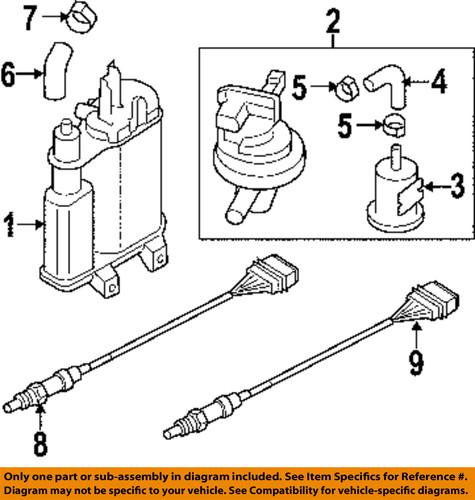 7
6
2
5
4
5
3
1
9
8

Only one part or sub-assembly in diagram included. See Item Specifics for Reference #. Diagram may not be specific to your vehicle. See Compatibility for vehicle-specific diagrams.