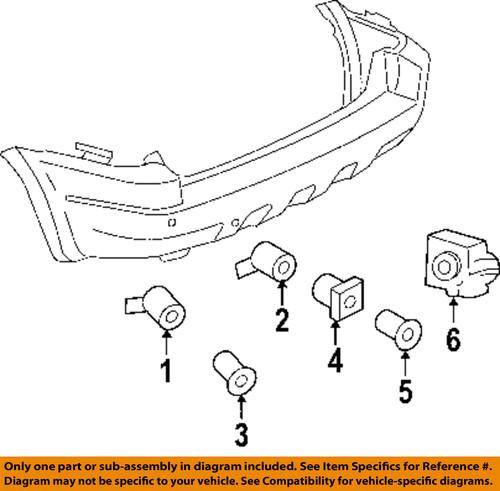 1
2
3
4
5
6

Only one part or sub-assembly in diagram included. See Item Specifics for Reference #. Diagram may not be specific to your vehicle. See Compatibility for vehicle-specific diagrams.