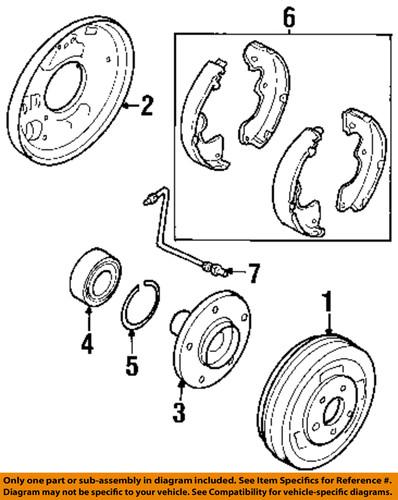 6

2

7

1

4

5

3

Only one part or sub-assembly in diagram included. See Item Specifics for Reference #. Diagram may not be specific to your vehicle. See Compatibility for vehicle-specific diagrams.