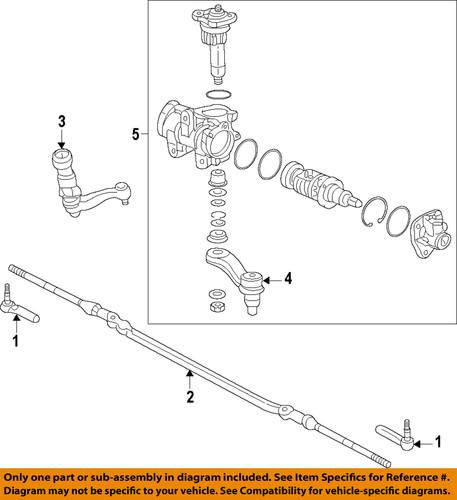 3

5

4

1

2

1

Only one part or sub-assembly in diagram included. See Item Specifics for Reference #. Diagram may not be specific to your vehicle. See Compatibility for vehicle-specific diagrams.