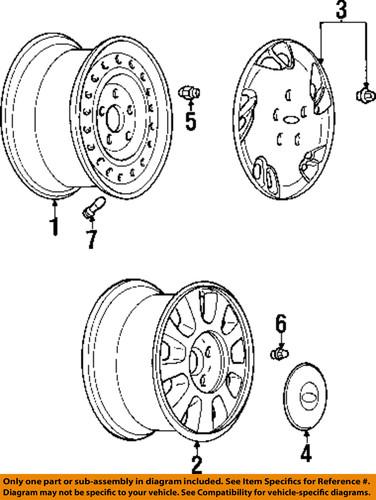 3

5

1

7

6

2

4

Only one part or sub-assembly in diagram included. See Item Specifics for Reference #. Diagram may not be specific to your vehicle. See Compatibility for vehicle-specific diagrams.