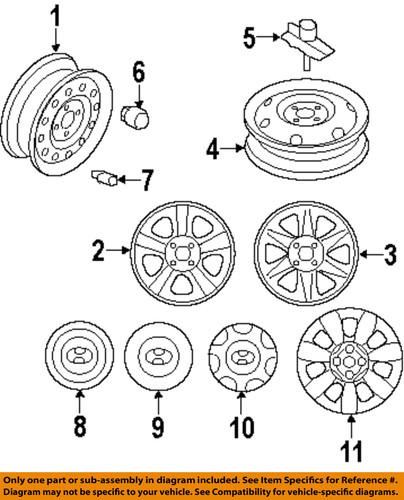 1
5
6
4
7
2
3
8
9
10
11

Only one part or sub-assembly in diagram included. See Item Specifics for Reference #. Diagram may not be specific to your vehicle. See Compatibility for vehicle-specific diagrams.