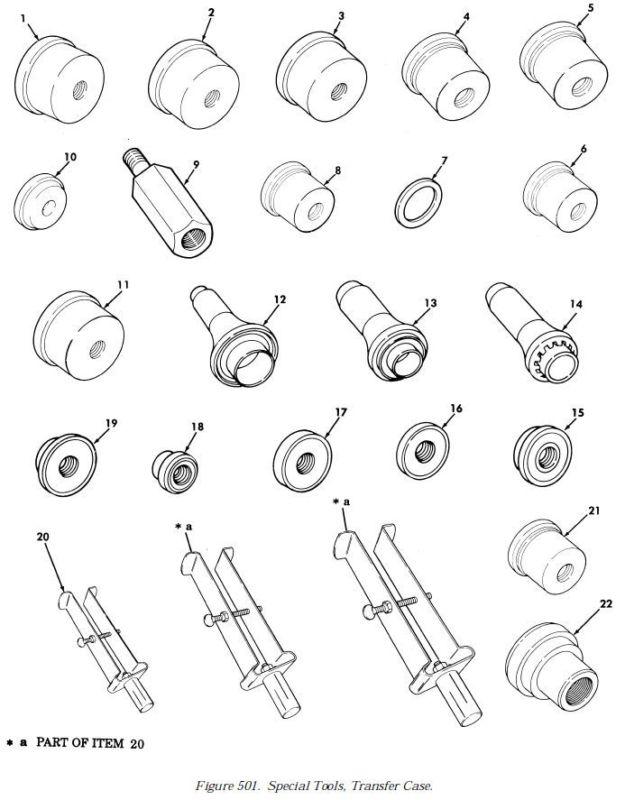 1 2 3 4 5

10 9 8 7 6

11 12 13 14

19 18 17 16 15

20 * a * a 21

22

* a PART OF ITEM 20

Figure 501. Special Tools, Transfer Case.