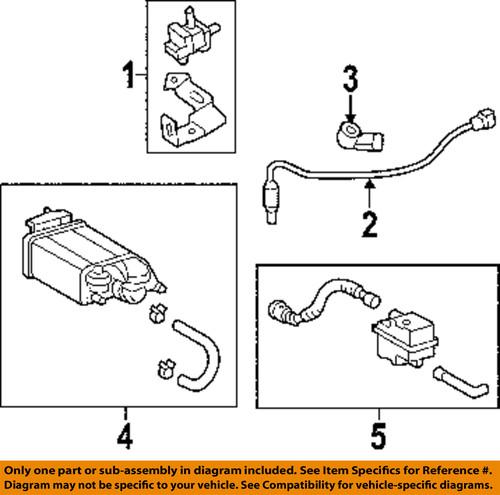 1

3

2

4

5

Only one part or sub-assembly in diagram included. See Item Specifics for Reference #. Diagram may not be specific to your vehicle. See Compatibility for vehicle-specific diagrams.