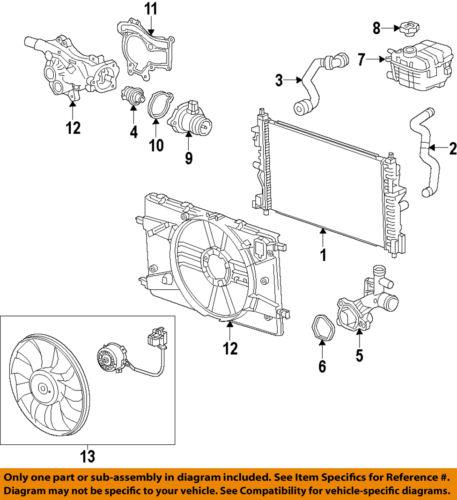 11
8
7
3
12
4
10
9
2
1
12
6
5
13

Only one part or sub-assembly in diagram included. See Item Specifics for Reference #. Diagram may not be specific to your vehicle. See Compatibility for vehicle-specific diagrams.