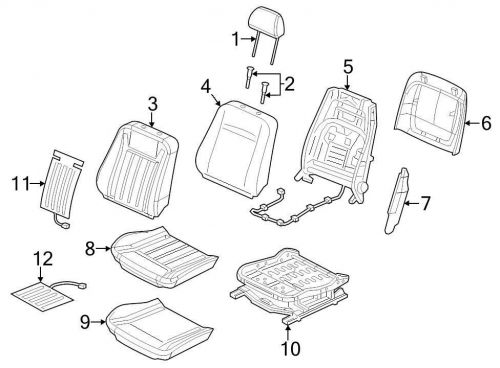 1
2
5
4
3
6
11
7
8
12
9
10