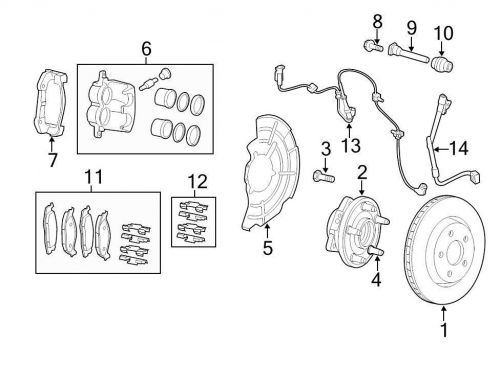 8
9
10
6
7
13
14
3
2
11
12
5
4
1