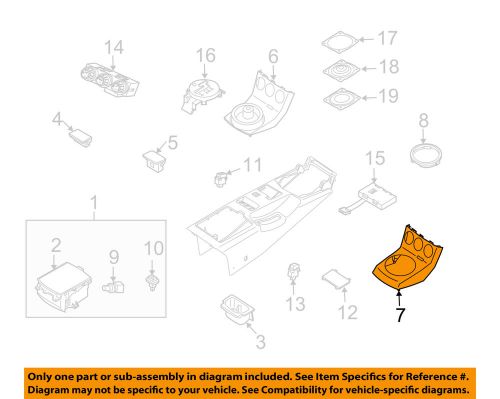 14

16

6

17

18

19

4

5

8

11

15

1

2

9

10

13

12

7

3

Only one part or sub-assembly in diagram included. See Item Specifics for Reference #. Diagram may not be specific to your vehicle. See Compatibility for vehicle-specific diagrams.