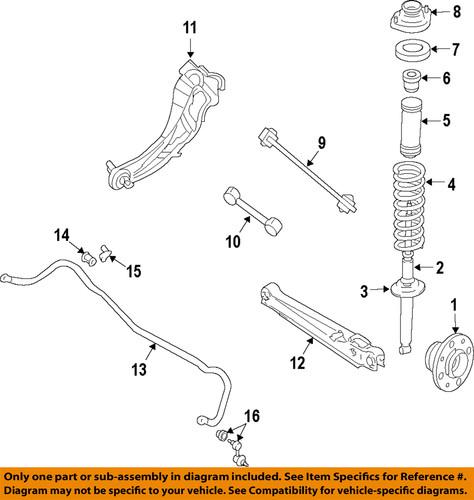 11

8

7

6

5

9

4

10

14

15

2

3

1

13

12

16

Only one part or sub-assembly in diagram included. See Item Specifics for Reference #. Diagram may not be specific to your vehicle. See Compatibility for vehicle-specific diagrams.