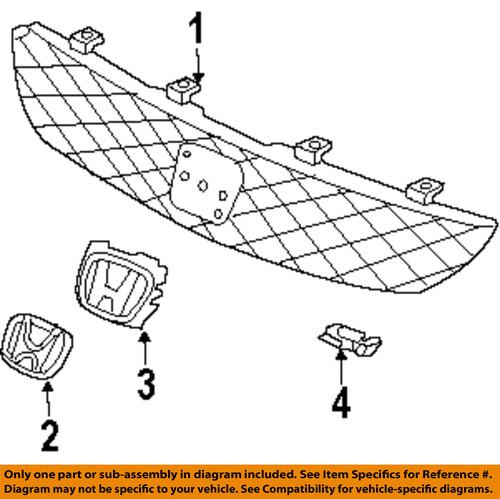 1

3

2

4

Only one part or sub-assembly in diagram included. See Item Specifics for Reference #. Diagram may not be specific to your vehicle. See Compatibility for vehicle-specific diagrams.