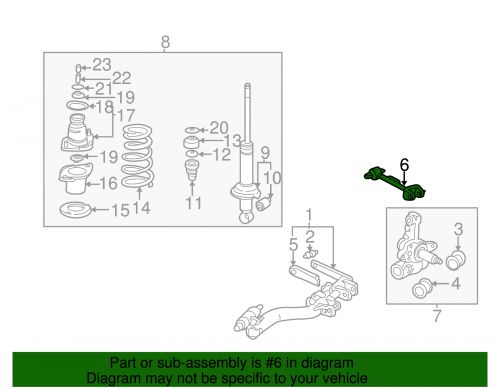 8
23
22
21
19
18
17
19
16
15
14
20
13
12
11
9
10
6
1
2
5
3
4
7

Part or sub-assembly is #6 in diagram
Diagram may not be specific to your vehicle