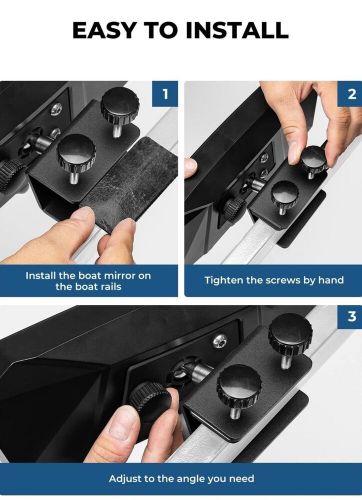 EASY TO INSTALL

1

Install the boat mirror on the boat rails

2

Tighten the screws by hand

3

Adjust to the angle you need