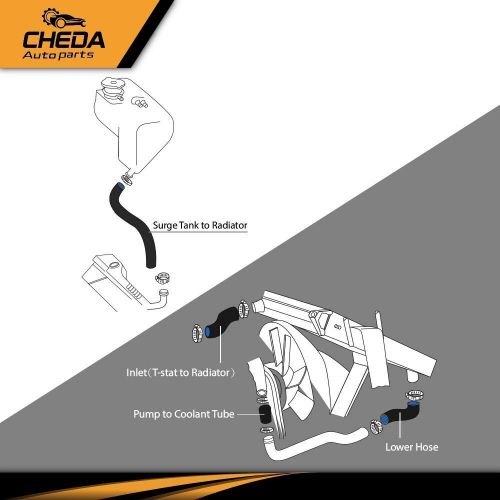 CHEDA
Auto parts

Surge Tank to Radiator

Inlet（T-stat to Radiator）

Pump to Coolant Tube

Lower Hose