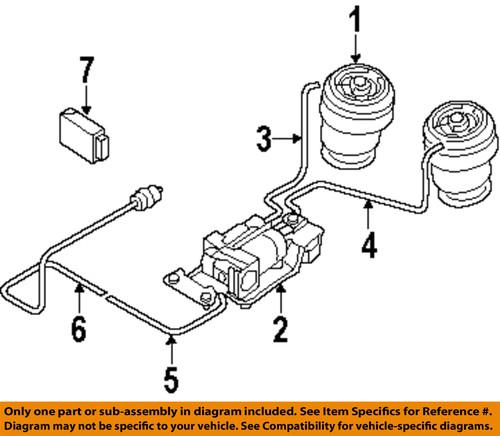 1
7
3
4
6
2
5

Only one part or sub-assembly in diagram included. See Item Specifics for Reference #.
Diagram may not be specific to your vehicle. See Compatibility for vehicle-specific diagrams.