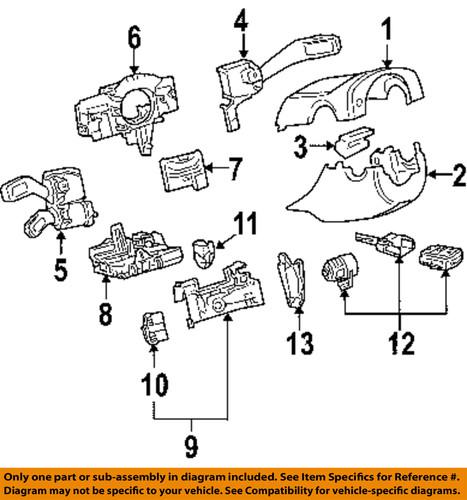 6
4
1
3
7
2
5
11
8
13
12
10
9

Only one part or sub-assembly in diagram included. See Item Specifics for Reference #. Diagram may not be specific to your vehicle. See Compatibility for vehicle-specific diagrams.