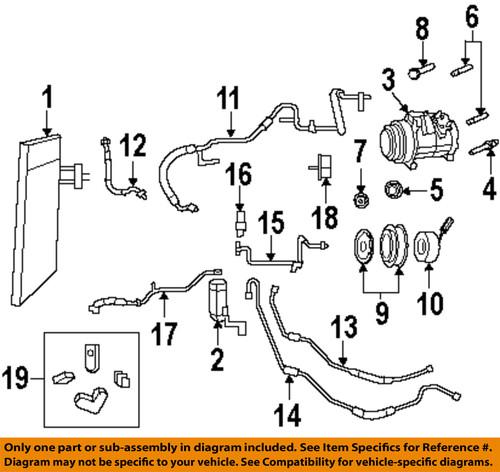 8
6
3
1
11
12
7
16
18
5
4
15
9
10
17
2
13
19
14

Only one part or sub-assembly in diagram included. See Item Specifics for Reference #. Diagram may not be specific to your vehicle. See Compatibility for vehicle-specific diagrams.