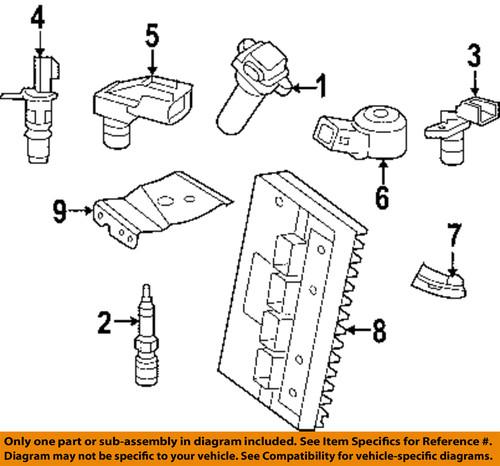 4
5
1
3
6
9
7
2
8

Only one part or sub-assembly in diagram included. See Item Specifics for Reference #.
Diagram may not be specific to your vehicle. See Compatibility for vehicle-specific diagrams.