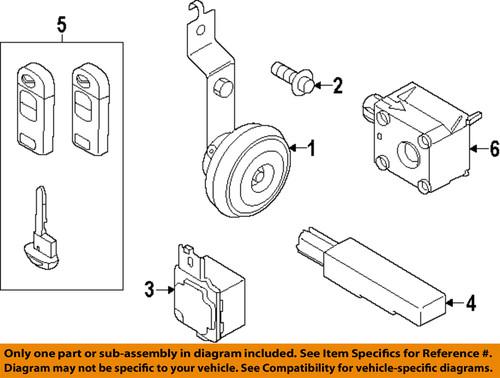 5

2

1

6

3

4

Only one part or sub-assembly in diagram included. See Item Specifics for Reference #. Diagram may not be specific to your vehicle. See Compatibility for vehicle-specific diagrams.