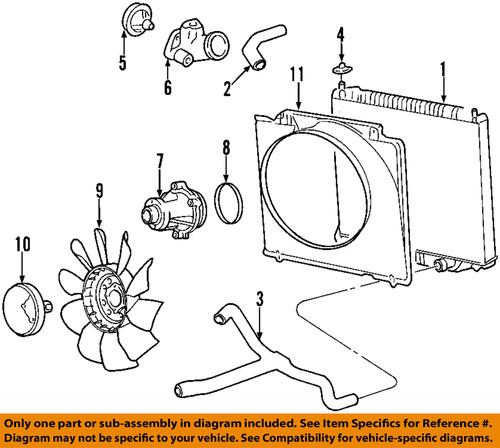 5
6
2
4
11
1
8
7
9
10
3

Only one part or sub-assembly in diagram included. See Item Specifics for Reference #. Diagram may not be specific to your vehicle. See Compatibility for vehicle-specific diagrams.