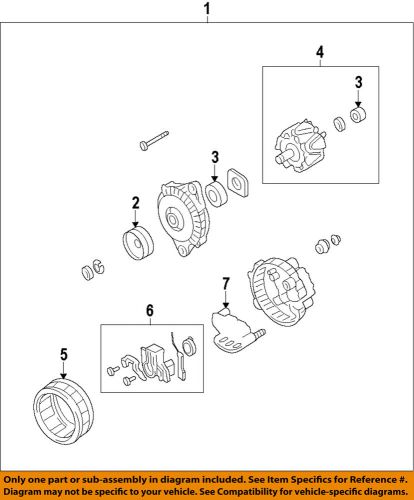 1
4
3
3
2
7
6
5

Only one part or sub-assembly in diagram included. See Item Specifics for Reference #. Diagram may not be specific to your vehicle. See Compatibility for vehicle-specific diagrams.