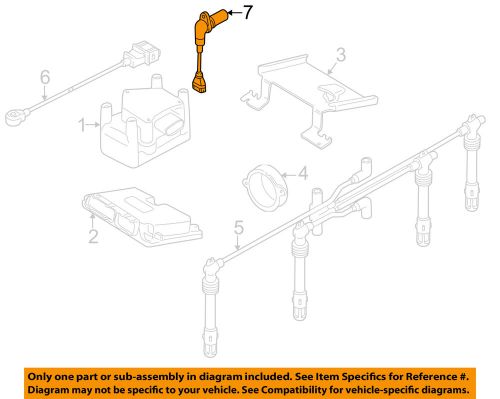 7
3
6
1
4
2
5

Only one part or sub-assembly in diagram included. See Item Specifics for Reference #. Diagram may not be specific to your vehicle. See Compatibility for vehicle-specific diagrams.